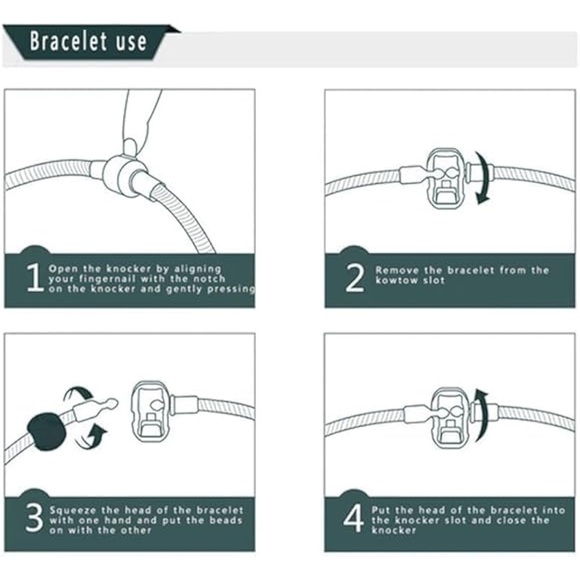 Bracelet use

1 Open the knocker by aligning your fingernail with the notch on the knocker and gently pressing

2 Remove the bracelet from the kowtow slot

3 Squeeze the head of the bracelet with one hand and put the beads on with the other

4 Put the head of the bracelet into the knocker slot and close the knocker